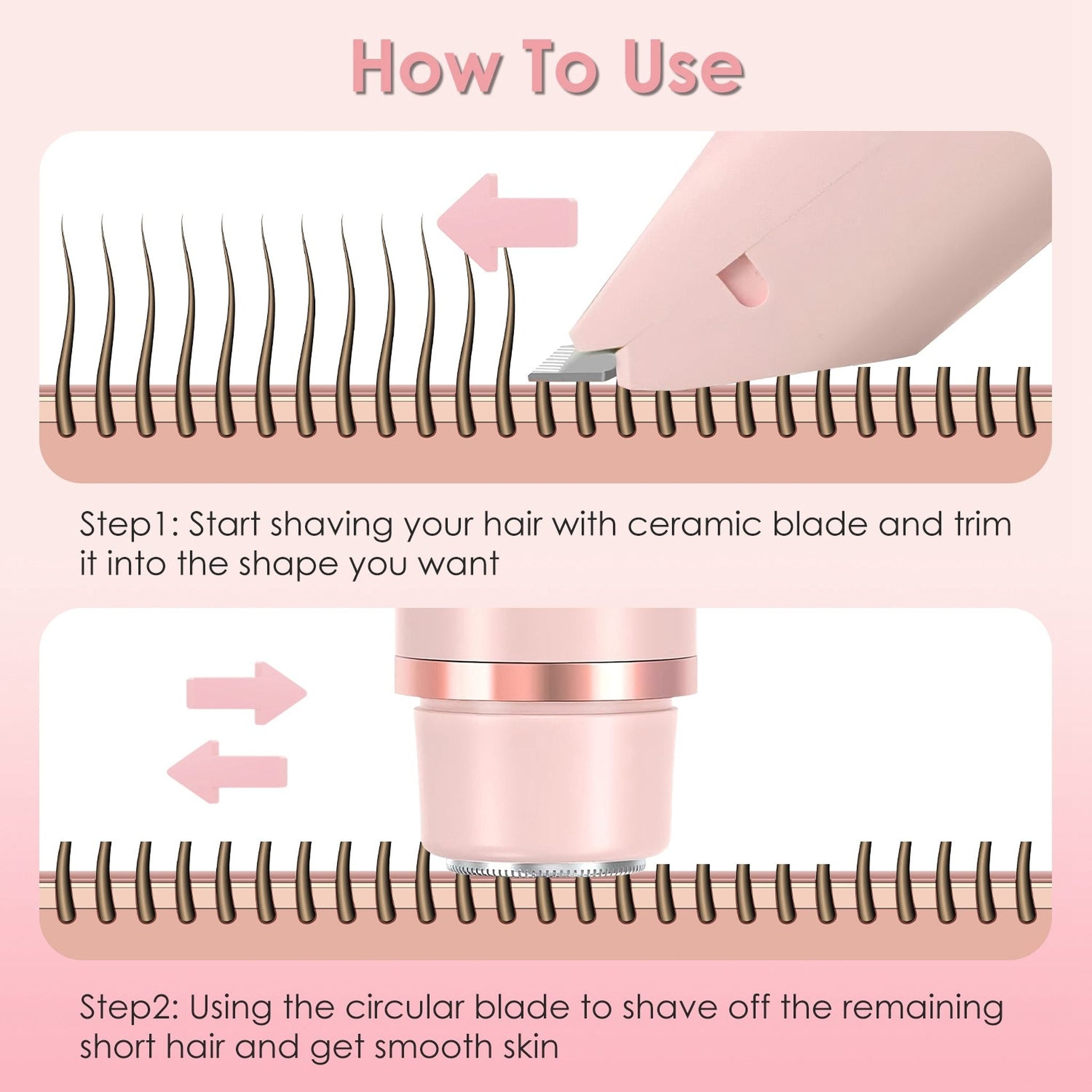 How To Use

Step1: Start shaving your hair with ceramic blade and trim it into the shape you want

Step2: Using the circular blade to shave off the remaining short hair and get smooth skin